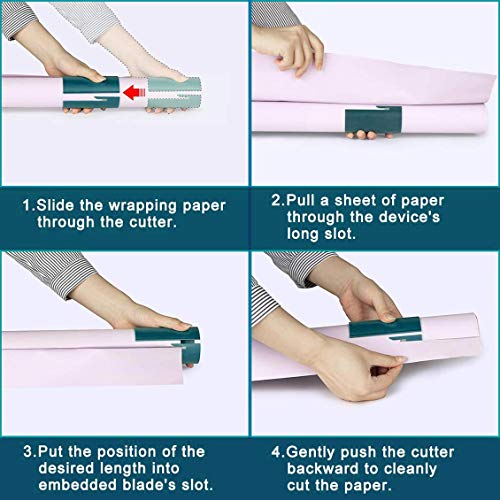 1.Slide the wrapping paper through the cutter.

2.Pull a sheet of paper through the device's long slot.

3.Put the position of the desired length into embedded blade's slot.

4.Gently push the cutter backward to cleanly cut the paper.