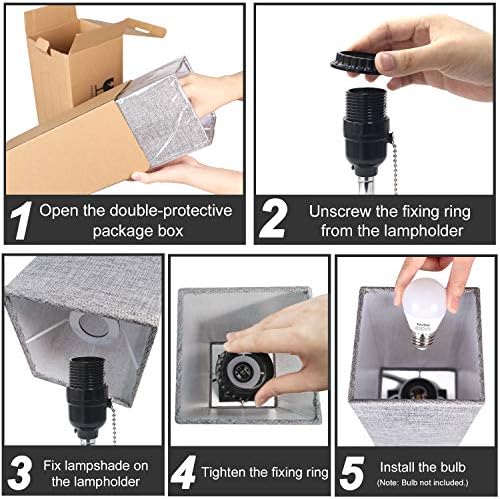 1 Open the double-protective package box

2 Unscrew the fixing ring from the lampholder

3 Fix lampshade on the lampholder

4 Tighten the fixing ring

5 Install the bulb
(Note: Bulb not included.)