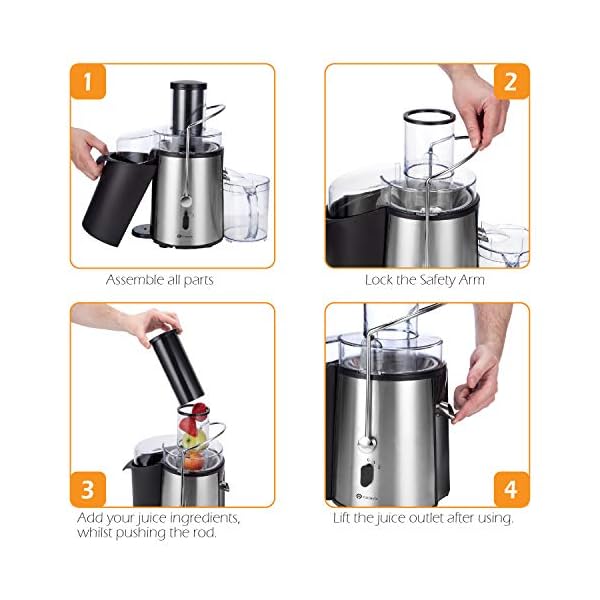 1

Assemble all parts

2

Lock the Safety Arm

3

Add your juice ingredients, whilst pushing the rod.

4

Lift the juice outlet after using.