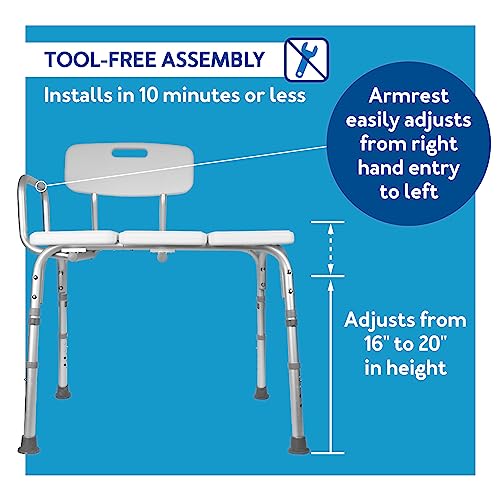 TOOL-FREE ASSEMBLY

Installs in 10 minutes or less

Armrest easily adjusts from right hand entry to left

Adjusts from 16" to 20" in height