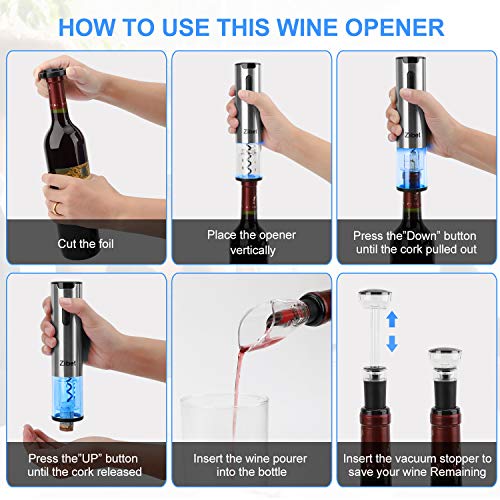 HOW TO USE THIS WINE OPENER

Cut the foil

Zibet

Place the opener vertically

Zibet

Press the"Down" button until the cork pulled out

Zibet

Press the"UP" button until the cork released

Insert the wine pourer into the bottle

Insert the vacuum stopper to save your wine Remaining