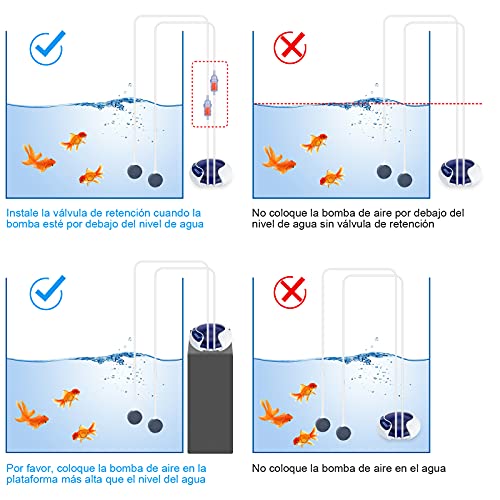 Instale la válvula de retención cuando la bomba esté por debajo del nivel de agua

No coloque la bomba de aire por debajo del nivel de agua sin válvula de retención

Por favor, coloque la bomba de aire en la plataforma más alta que el nivel del agua

No coloque la bomba de aire en el agua