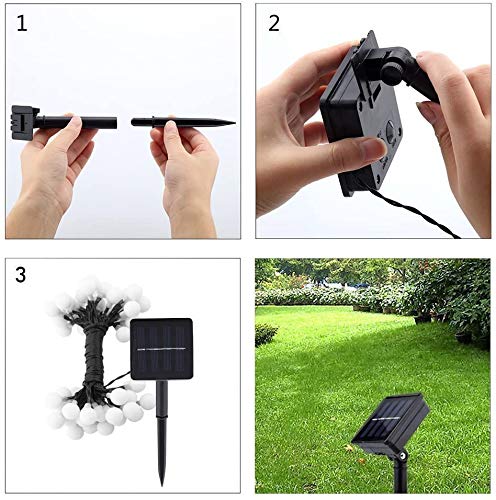 1

2

3