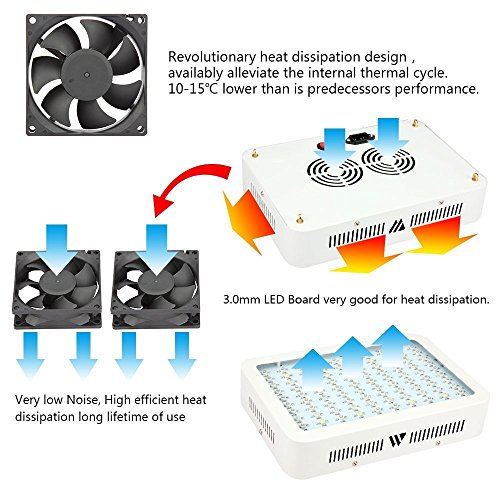 Revolutionary heat dissipation design , availably alleviate the internal thermal cycle. 10-15℃ lower than is predecessors performance.

3.0mm LED Board very good for heat dissipation.

Very low Noise, High efficient heat dissipation long lifetime of use