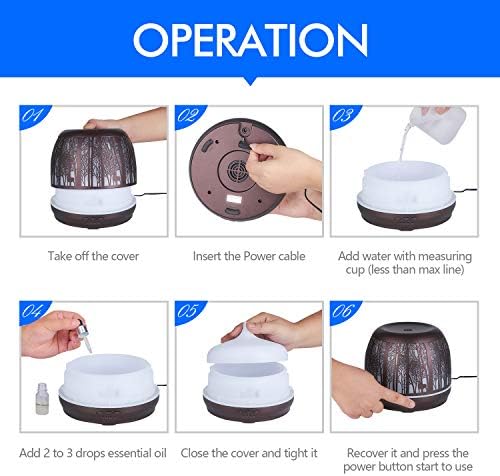 OPERATION

01

Take off the cover

02

Insert the Power cable

03

Add water with measuring cup (less than max line)

04

Add 2 to 3 drops essential oil

05

Close the cover and tight it

06

Recover it and press the power button start to use