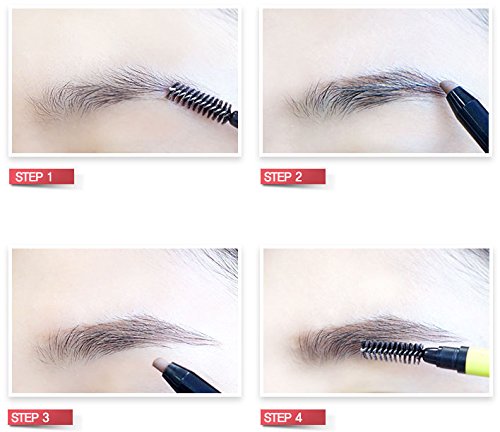 STEP 1

STEP 2

STEP 3

STEP 4