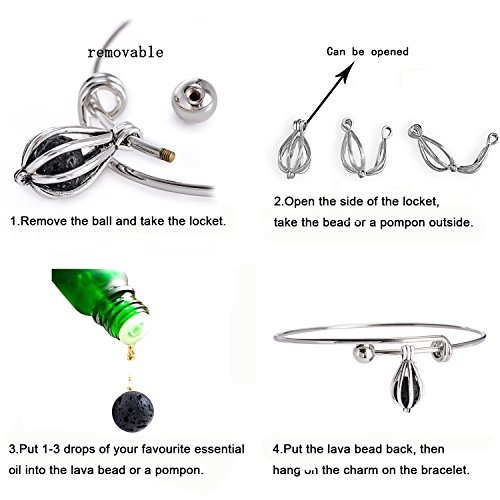 removable

1.Remove the ball and take the locket.

Can be opened

2.Open the side of the locket, take the bead or a pompon outside.

3.Put 1-3 drops of your favourite essential oil into the lava bead or a pompon.

4.Put the lava bead back, then hang on the charm on the bracelet.