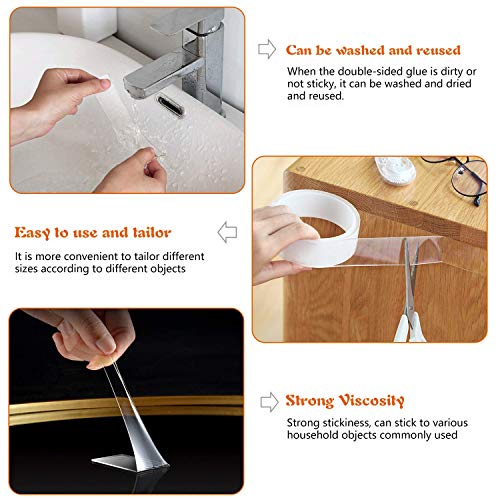 Can be washed and reused

When the double-sided glue is dirty or not sticky, it can be washed and dried and reused.

Easy to use and tailor

It is more convenient to tailor different sizes according to different objects

Strong Viscosity

Strong stickiness, can stick to various household objects commonly used