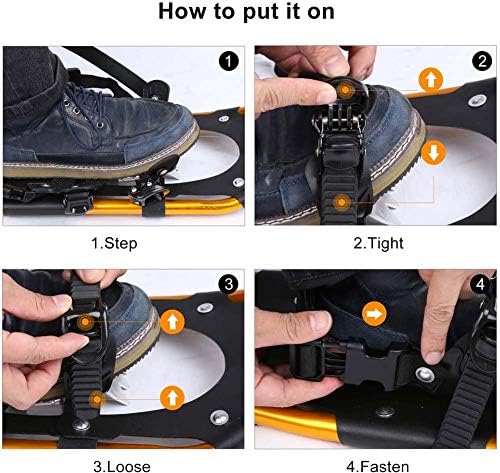 How to put it on

1

1.Step

2

2.Tight

3

3.Loose

4

4.Fasten