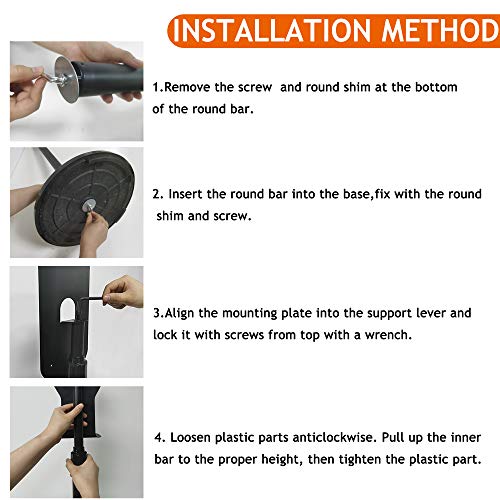 INSTALLATION METHOD

1.Remove the screw  and round shim at the bottom of the round bar.

2. Insert the round bar into the base,fix with the round shim and screw.

3.Align the mounting plate into the support lever and lock it with screws from top with a wrench.

4. Loosen plastic parts anticlockwise. Pull up the inner bar to the proper height, then tighten the plastic part.