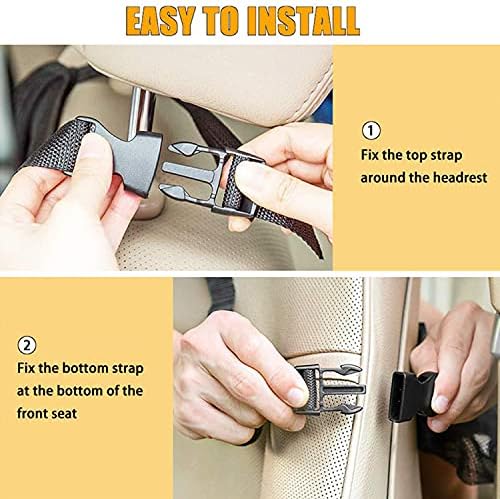 EASY TO INSTALL

①
Fix the top strap around the headrest

②
Fix the bottom strap at the bottom of the front seat