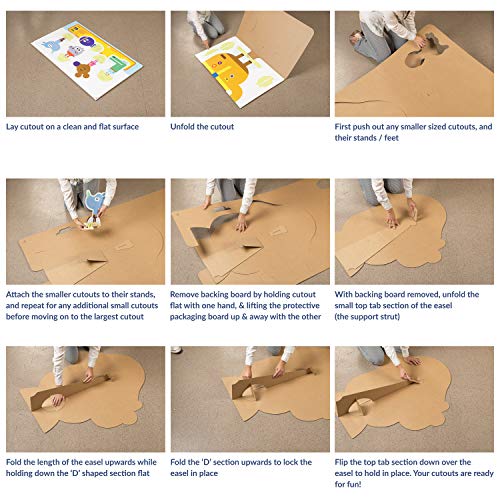 Lay cutout on a clean and flat surface

Unfold the cutout

First push out any smaller sized cutouts, and their stands / feet

Attach the smaller cutouts to their stands, and repeat for any additional small cutouts before moving on to the largest cutout

Remove backing board by holding cutout flat with one hand, & lifting the protective packaging board up & away with the other

With backing board removed, unfold the small top tab section of the easel (the support strut)

Fold the length of the easel upwards while holding down the 'D' shaped section flat

Fold the 'D' section upwards to lock the easel in place

Flip the top tab section down over the easel to hold in place. Your cutouts are ready for fun!