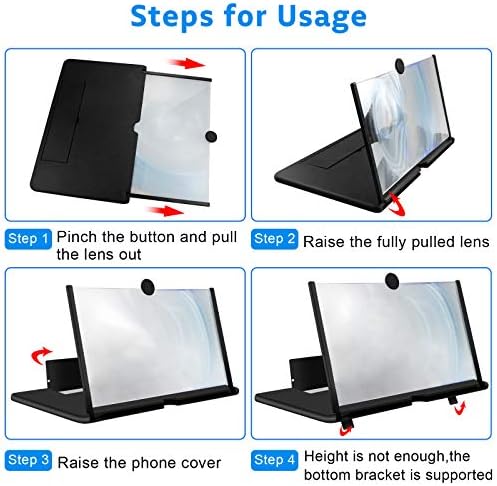 Steps for Usage

Step 1 Pinch the button and pull the lens out

Step 2 Raise the fully pulled lens

Step 3 Raise the phone cover

Step 4 Height is not enough,the bottom bracket is supported