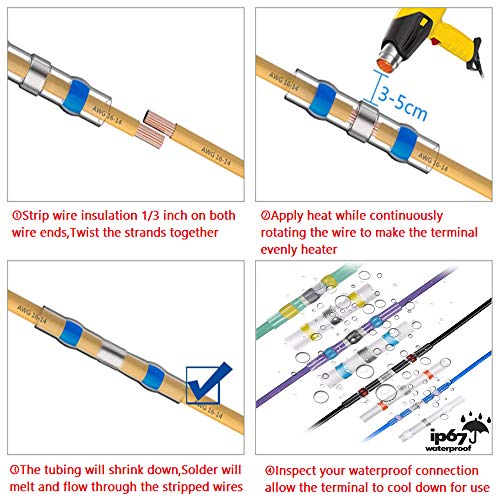 AWG 16-14

AWG 16-14

①Strip wire insulation 1/3 inch on both wire ends,Twist the strands together

AWG 16-14

3-5cm

AWG 16-14

②Apply heat while continuously rotating the wire to make the terminal evenly heater

AWG 16-14

AWG 16-14

③The tubing will shrink down,Solder will melt and flow through the stripped wires

ip67 waterproof

④Inspect your waterproof connection allow the terminal to cool down for use