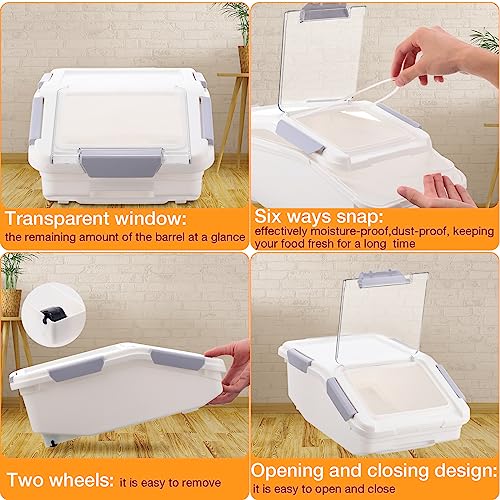 Transparent window:
the remaining amount of the barrel at a glance

Six ways snap:
effectively moisture-proof,dust-proof, keeping your food fresh for a long time

Two wheels: it is easy to remove

Opening and closing design:
it is easy to open and close