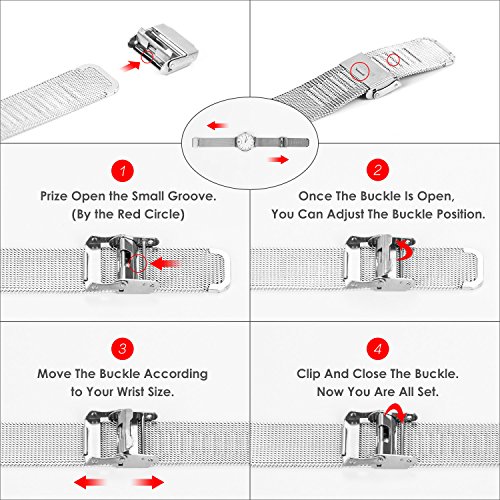 1
Prize Open the Small Groove.
(By the Red Circle)

2
Once The Buckle Is Open,
You Can Adjust The Buckle Position.

3
Move The Buckle According
to Your Wrist Size.

4
Clip And Close The Buckle.
Now You Are All Set.