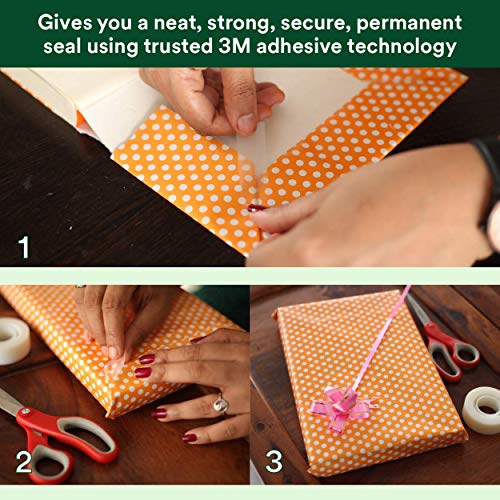 Gives you a neat, strong, secure, permanent seal using trusted 3M adhesive technology

1

2

3