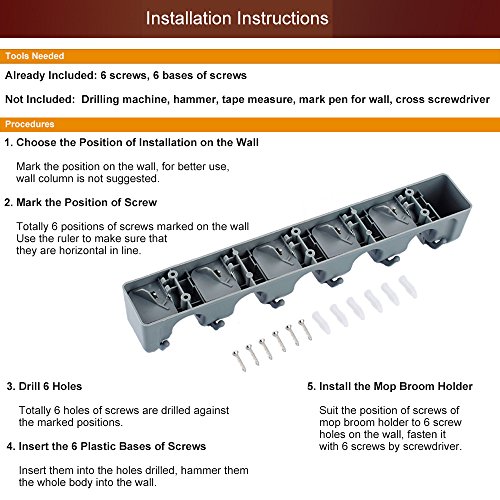 Installation Instructions

Tools Needed

Already Included: 6 screws, 6 bases of screws

Not Included: Drilling machine, hammer, tape measure, mark pen for wall, cross screwdriver

Procedures

1. Choose the Position of Installation on the Wall

Mark the position on the wall, for better use, wall column is not suggested.

2. Mark the Position of Screw

Totally 6 positions of screws marked on the wall
Use the ruler to make sure that they are horizontal in line.

3. Drill 6 Holes

Totally 6 holes of screws are drilled against the marked positions.

4. Insert the 6 Plastic Bases of Screws

Insert them into the holes drilled, hammer them the whole body into the wall.

5. Install the Mop Broom Holder

Suit the position of screws of mop broom holder to 6 screw holes on the wall, fasten it with 6 screws by screwdriver.