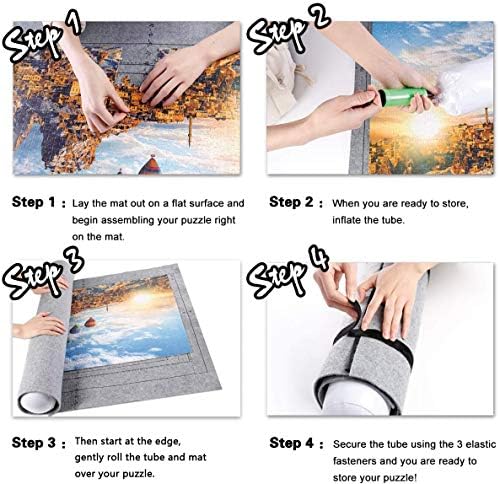 Step 1

Step 2

Step 1 : Lay the mat out on a flat surface and begin assembling your puzzle right on the mat.

Step 2 : When you are ready to store, inflate the tube.

Step 3

Step 4

Step 3 : Then start at the edge, gently roll the tube and mat over your puzzle.

Step 4 : Secure the tube using the 3 elastic fasteners and you are ready to store your puzzle!