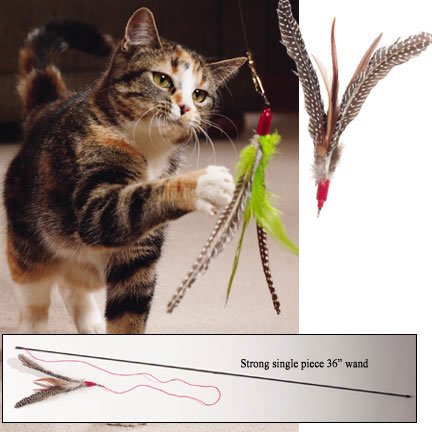 Strong single piece 36” wand