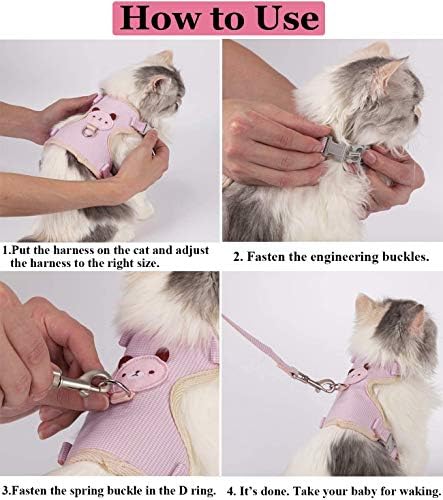 How to Use

1.Put the harness on the cat and adjust the harness to the right size.

2. Fasten the engineering buckles.

3.Fasten the spring buckle in the D ring.

4. It's done. Take your baby for waking.