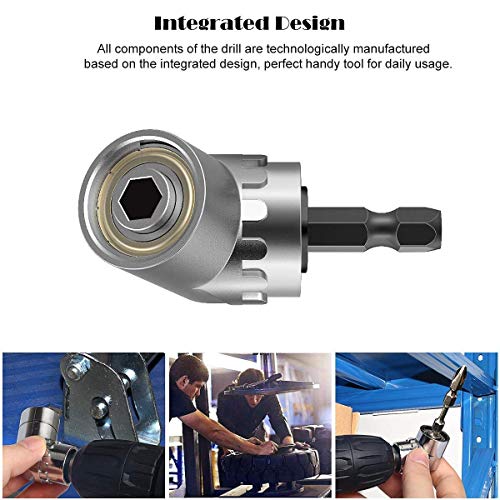 Integrated Design

All components of the drill are technologically manufactured based on the integrated design, perfect handy tool for daily usage.