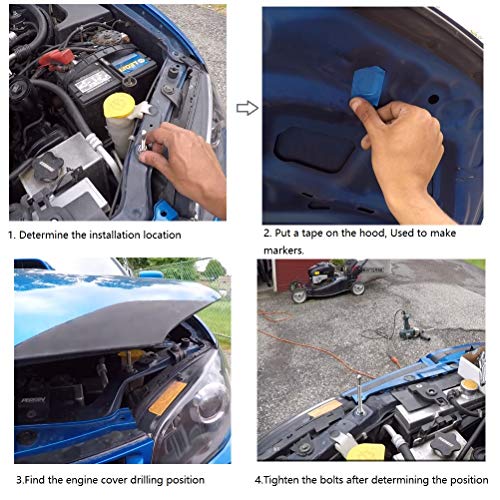 1. Determine the installation location

2. Put a tape on the hood, Used to make markers.

3.Find the engine cover drilling position

4.Tighten the bolts after determining the position