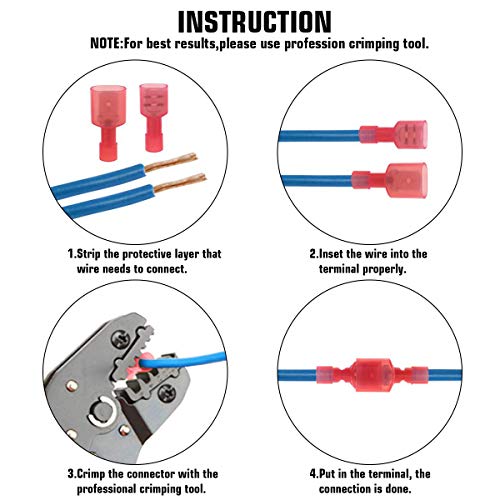 INSTRUCTION
NOTE:For best results,please use profession crimping tool.

1.Strip the protective layer that wire needs to connect.

2.Inset the wire into the terminal properly.

3.Crimp the connector with the professional crimping tool.

4.Put in the terminal, the connection is done.