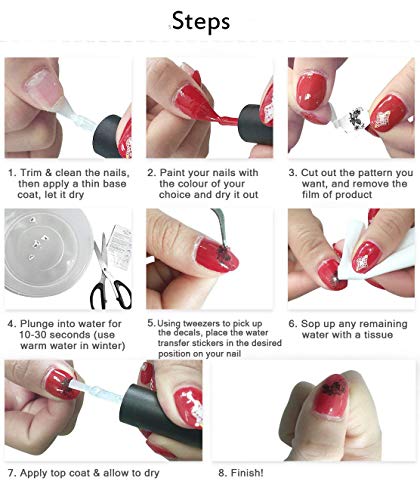 Steps

1. Trim & clean the nails, then apply a thin base coat, let it dry

2. Paint your nails with the colour of your choice and dry it out

3. Cut out the pattern you want, and remove the film of product

4. Plunge into water for 10-30 seconds (use warm water in winter)

5. Using tweezers to pick up the decals, place the water transfer stickers in the desired position on your nail

6. Sop up any remaining water with a tissue

7. Apply top coat & allow to dry

8. Finish!