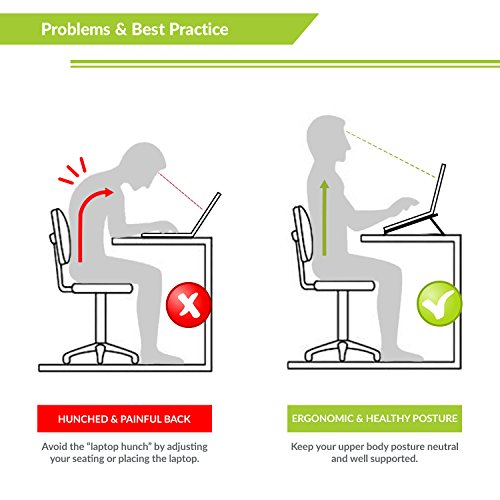 Problems & Best Practice

HUNCHED & PAINFUL BACK

Avoid the "laptop hunch" by adjusting your seating or placing the laptop.

ERGONOMIC & HEALTHY POSTURE

Keep your upper body posture neutral and well supported.