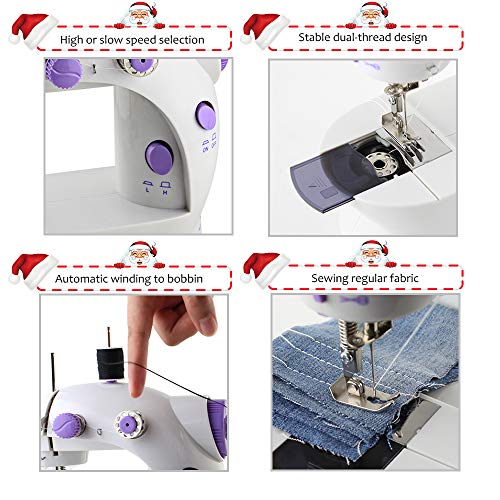 High or slow speed selection

ON OFF

L H

Stable dual-thread design

Automatic winding to bobbin

Sewing regular fabric