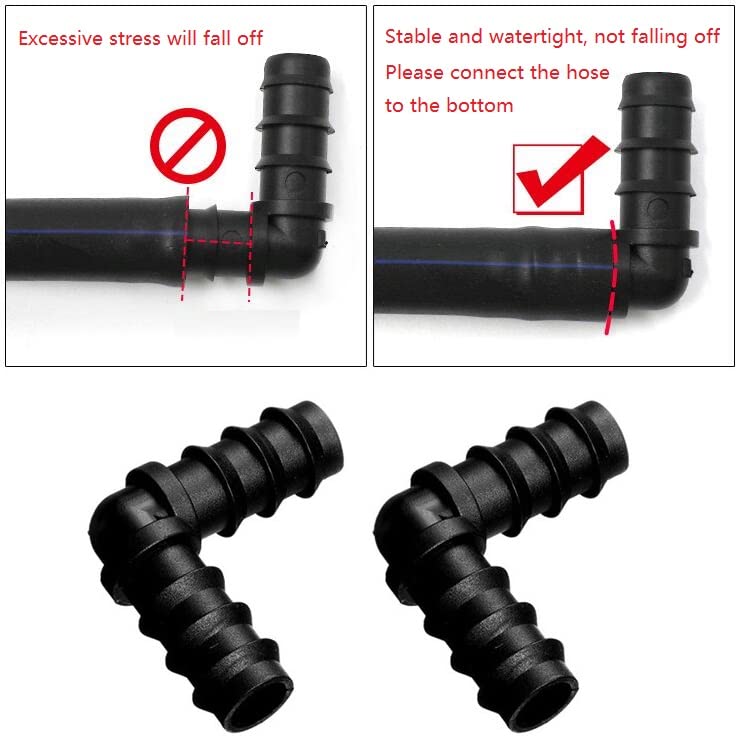 Excessive stress will fall off

Stable and watertight, not falling off
Please connect the hose to the bottom