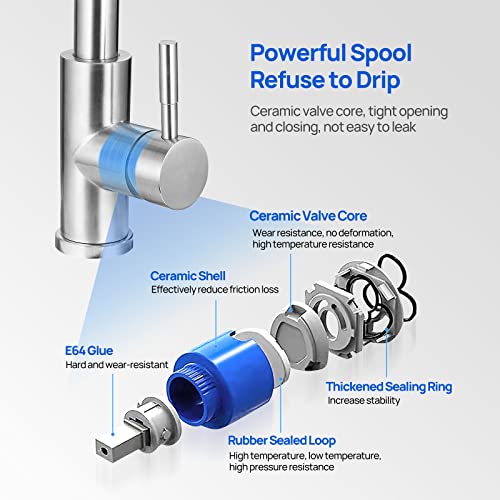 Powerful Spool
Refuse to Drip

Ceramic valve core, tight opening and closing, not easy to leak

Ceramic Valve Core
Wear resistance, no deformation, high temperature resistance

Ceramic Shell
Effectively reduce friction loss

E64 Glue
Hard and wear-resistant

Thickened Sealing Ring
Increase stability

Rubber Sealed Loop
High temperature, low temperature, high pressure resistance