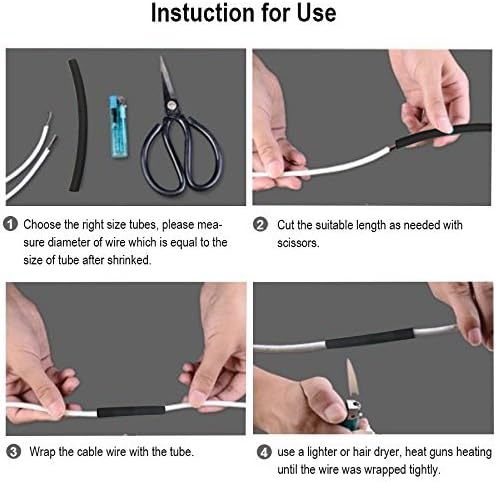 Instuction for Use

1 Choose the right size tubes, please measure diameter of wire which is equal to the size of tube after shrinked.

2 Cut the suitable length as needed with scissors.

3 Wrap the cable wire with the tube.

4 use a lighter or hair dryer, heat guns heating until the wire was wrapped tightly.