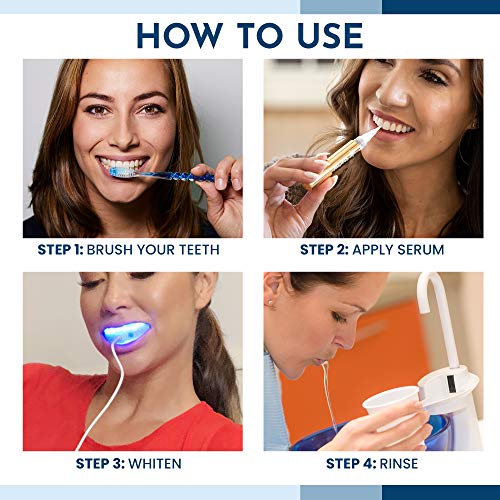 HOW TO USE

STEP 1: BRUSH YOUR TEETH

STEP 2: APPLY SERUM

STEP 3: WHITEN

STEP 4: RINSE