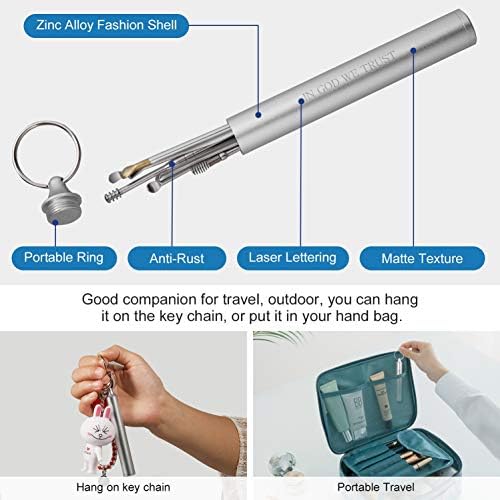 Zinc Alloy Fashion Shell

IN GOD WE TRUST

Portable Ring

Anti-Rust

Laser Lettering

Matte Texture

Good companion for travel, outdoor, you can hang it on the key chain, or put it in your hand bag.

Hang on key chain

Portable Travel