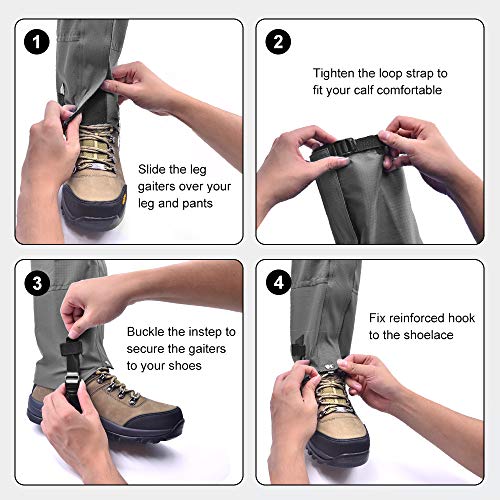 1

Slide the leg gaiters over your leg and pants

2

Tighten the loop strap to fit your calf comfortable

3

Buckle the instep to secure the gaiters to your shoes

4

Fix reinforced hook to the shoelace