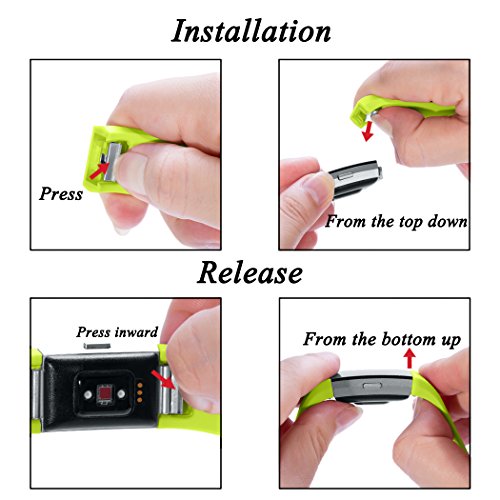 Installation

Press

From the top down

Release

Press inward

From the bottom up