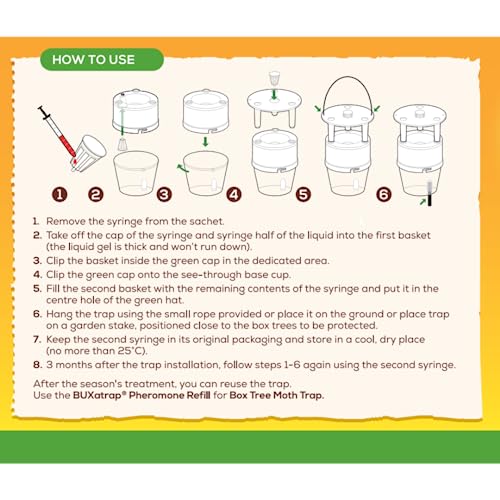 HOW TO USE

1 2 3 4 5 6

1. Remove the syringe from the sachet.
2. Take off the cap of the syringe and syringe half of the liquid into the first basket (the liquid gel is thick and won't run down).
3. Clip the basket inside the green cap in the dedicated area.
4. Clip the green cap onto the see-through base cup.
5. Fill the second basket with the remaining contents of the syringe and put it in the centre hole of the green hat.
6. Hang the trap using the small rope provided or place it on the ground or place trap on a garden stake, positioned close to the box trees to be protected.
7. Keep the second syringe in its original packaging and store in a cool, dry place (no more than 25°C).
8. 3 months after the trap installation, follow steps 1-6 again using the second syringe.

After the season's treatment, you can reuse the trap.
Use the BUXatrap® Pheromone Refill for Box Tree Moth Trap.