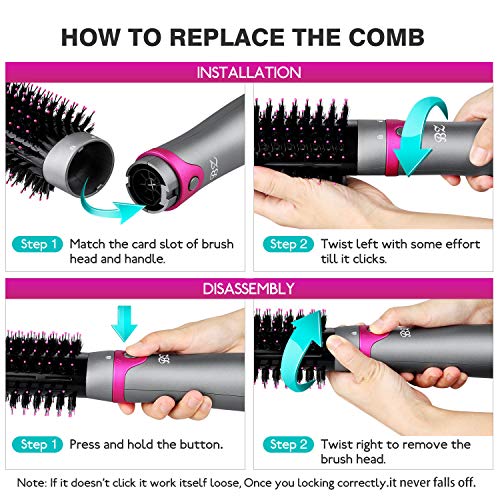 HOW TO REPLACE THE COMB

INSTALLATION

Step 1 Match the card slot of brush head and handle.

Step 2 Twist left with some effort till it clicks.

DISASSEMBLY

Step 1 Press and hold the button.

Step 2 Twist right to remove the brush head.

Note: If it doesn't click it work itself loose, Once you locking correctly.it never falls off.