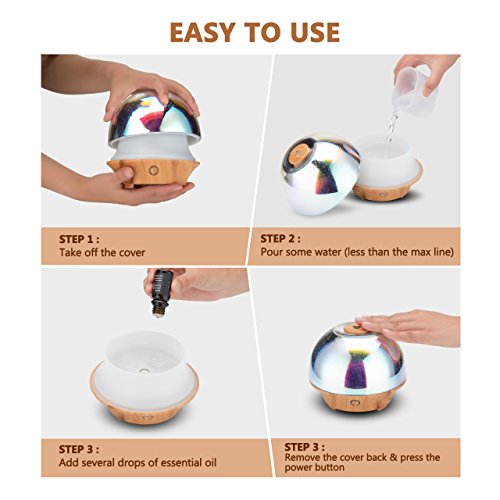 EASY TO USE

STEP 1 :
Take off the cover

STEP 2 :
Pour some water (less than the max line)

STEP 3 :
Add several drops of essential oil

STEP 3 :
Remove the cover back & press the power button