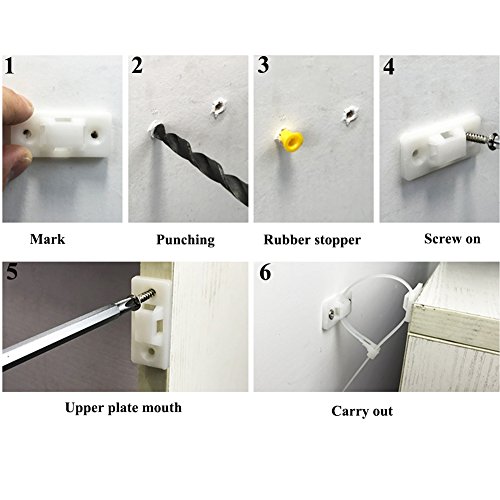 1

Mark

2

Punching

3

Rubber stopper

4

Screw on

5

Upper plate mouth

6

Carry out