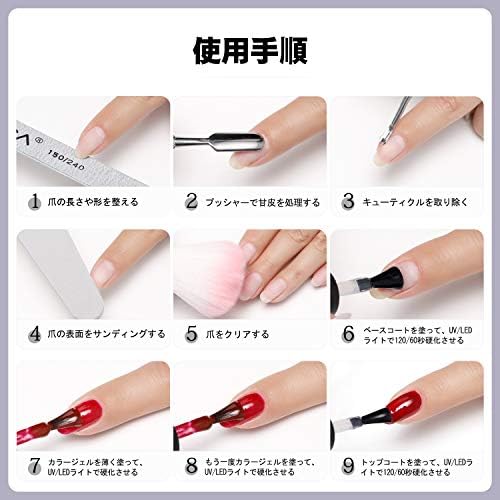 使用手順

150/240

1 爪の長さや形を整える

2 プッシャーで甘皮を処理する

3 キューティクルを取り除く

4 爪の表面をサンディングする

5 爪をクリアする

6 ベースコートを塗って、UV/LEDライトで120/60秒硬化させる

7 カラージェルを薄く塗って、UV/LEDライトで硬化させる

8 もう一度カラージェルを塗って、UV/LEDライトで硬化させる

9 トップコートを塗って、UV/LEDライトで120/60秒硬化させる