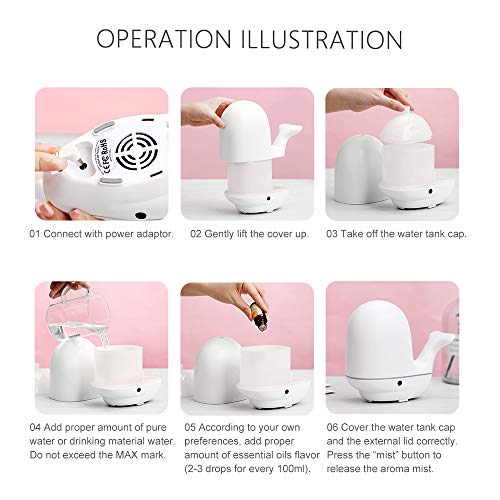 OPERATION ILLUSTRATION

CE FC RoHS

01 Connect with power adaptor.

02 Gently lift the cover up.

03 Take off the water tank cap.

04 Add proper amount of pure water or drinking material water. Do not exceed the MAX mark.

05 According to your own preferences, add proper amount of essential oils flavor (2-3 drops for every 100ml).

06 Cover the water tank cap and the external lid correctly. Press the "mist" button to release the aroma mist.