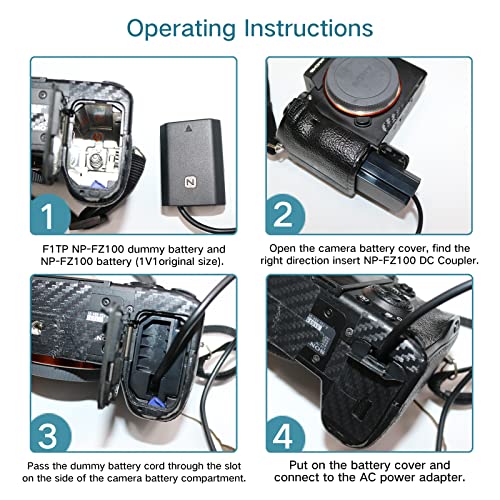 Operating Instructions

1

F1TP NP-FZ100 dummy battery and NP-FZ100 battery (1V1original size).

2

Open the camera battery cover, find the right direction insert NP-FZ100 DC Coupler.

3

Pass the dummy battery cord through the slot on the side of the camera battery compartment.

4

Put on the battery cover and connect to the AC power adapter.