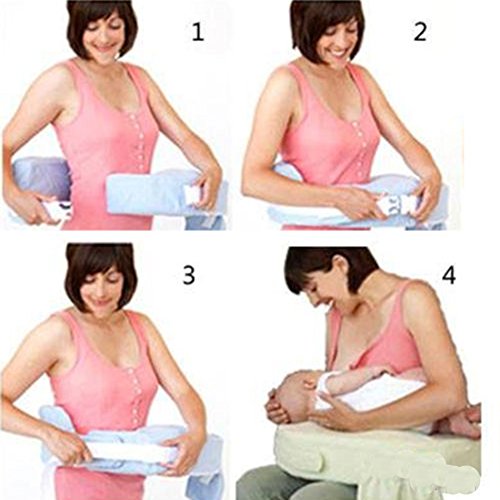 1

2

3

4