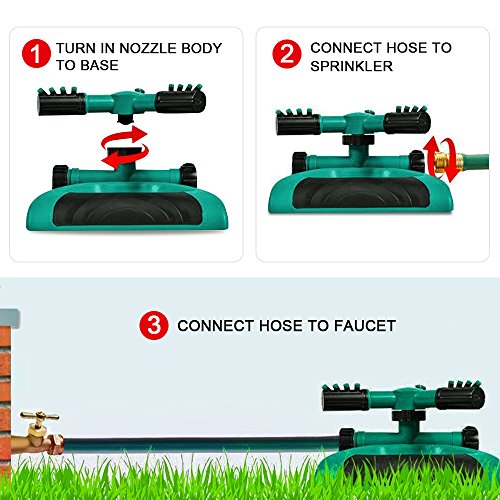 1 TURN IN NOZZLE BODY TO BASE

2 CONNECT HOSE TO SPRINKLER

3 CONNECT HOSE TO FAUCET