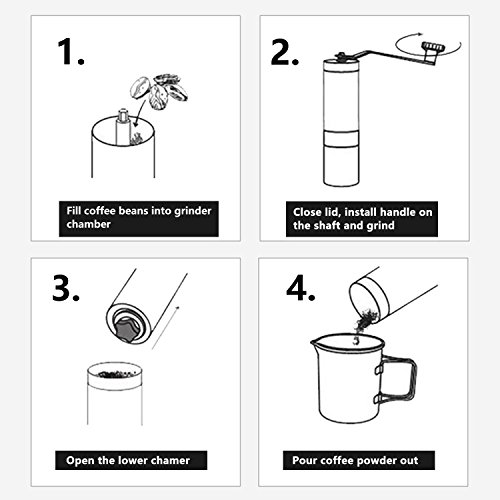 1.

Fill coffee beans into grinder chamber

2.

Close lid, install handle on the shaft and grind

3.

Open the lower chamer

4.

Pour coffee powder out