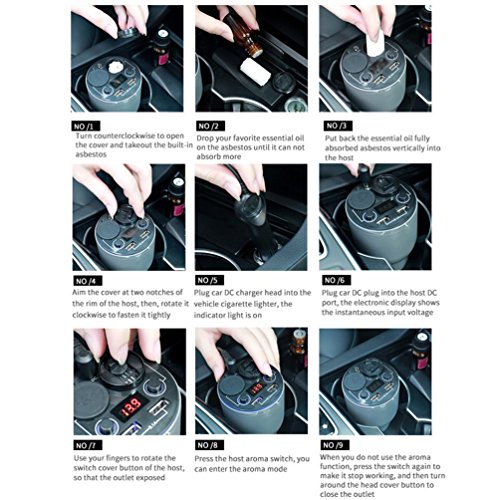 NO /1
Turn counterclockwise to open the cover and takeout the built-in asbestos

NO /2
Drop your favorite essential oil on the asbestos until it can not absorb more

NO /3
Put back the essential oil fully absorbed asbestos vertically into the host

NO /4
Aim the cover at two notches of the rim of the host, then, rotate it clockwise to fasten it tightly

NO /5
Plug car DC charger head into the vehicle cigarette lighter, the indicator light is on

NO /6
Plug car DC plug into the host DC port, the electronic display shows the instantaneous input voltage

13.9

NO /7
Use your fingers to rotate the switch cover button of the host, so that the outlet exposed

NO /8
Press the host aroma switch, you can enter the aroma mode

NO /9
When you do not use the aroma function, press the switch again to make it stop working, and then turn around the head cover button to close the outlet