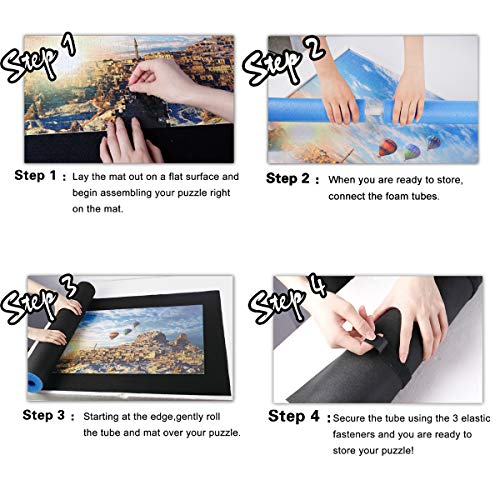 Step 1

Step 1 : Lay the mat out on a flat surface and begin assembling your puzzle right on the mat.

Step 2

Step 2 : When you are ready to store, connect the foam tubes.

Step 3

Step 3 : Starting at the edge,gently roll the tube and mat over your puzzle.

Step 4

Step 4 : Secure the tube using the 3 elastic fasteners and you are ready to store your puzzle!